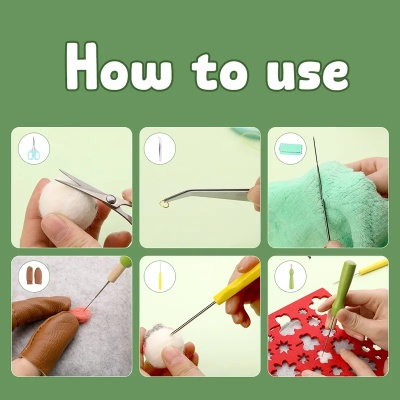 How to use