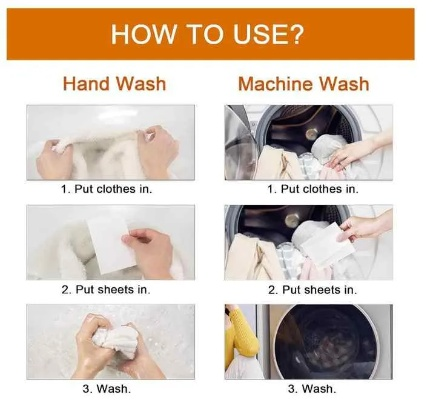 HOW TO USE?

Hand Wash

1. Put clothes in.

2. Put sheets in.

3. Wash.

Machine Wash

1. Put clothes in.

2. Put sheets in.

3. Wash.